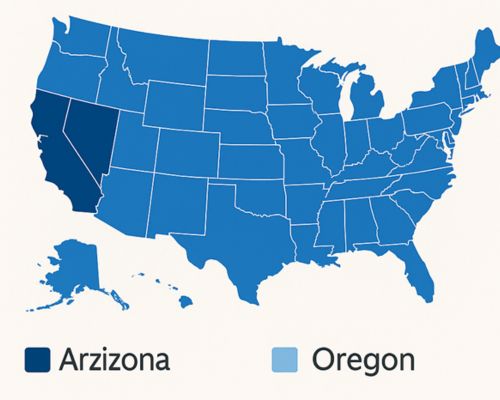 Arzizona

Oregon